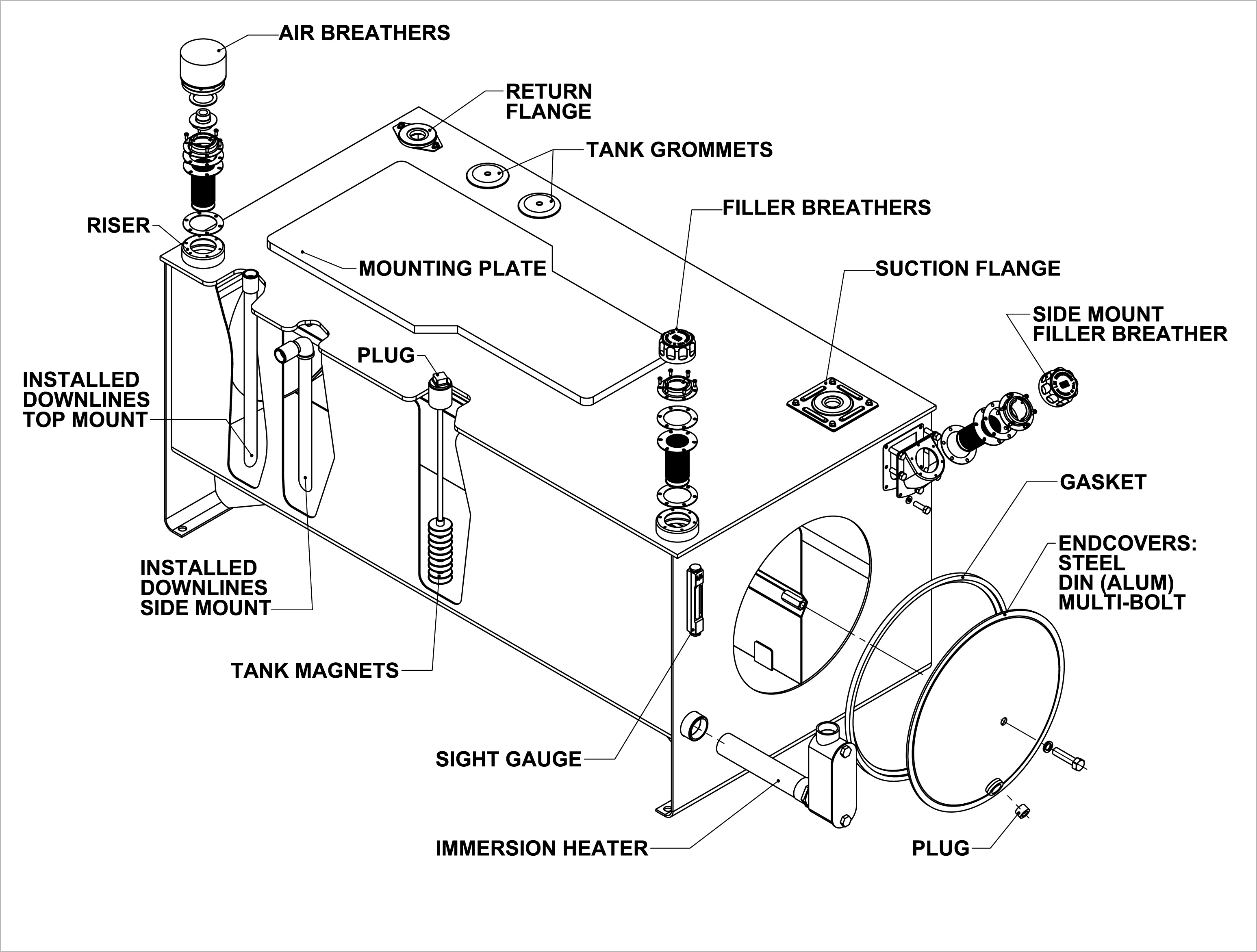 AIR BREATHERS

RETURN FLANGE

TANK GROMMETS

FILLER BREATHERS

RISER

MOUNTING PLATE

SUCTION FLANGE

SIDE MOUNT FILLER BREATHER

PLUG

INSTALLED DOWNLINES TOP MOUNT

GASKET

ENDCOVERS: STEEL DIN (ALUM) MULTI-BOLT

INSTALLED DOWNLINES SIDE MOUNT

TANK MAGNETS

SIGHT GAUGE

IMMERSION HEATER

PLUG